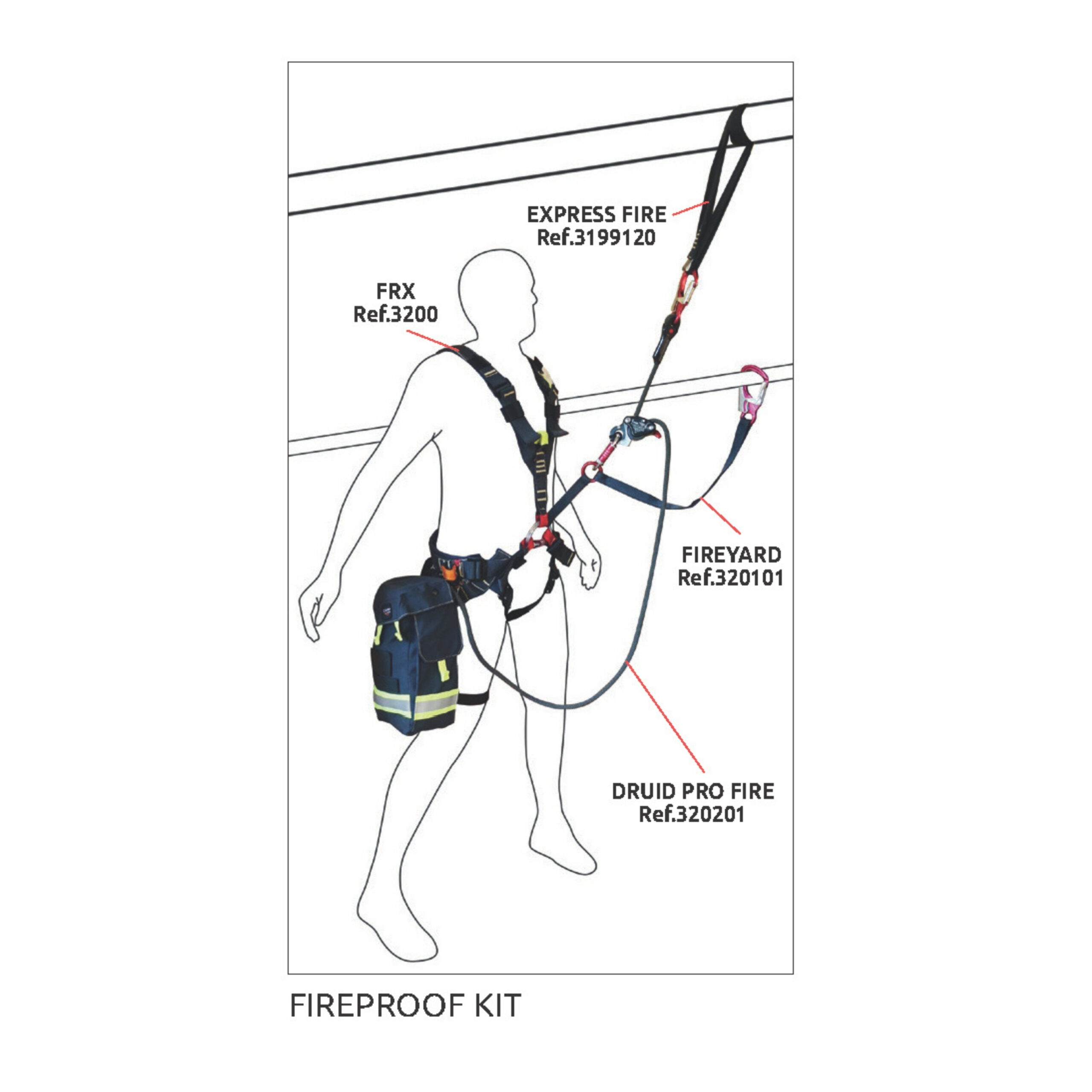 EXPRESS FIRE
Ref.3199120

FRX
Ref.3200

FIREYARD
Ref.320101

DRUID PRO FIRE
Ref.320201

FIREPROOF KIT